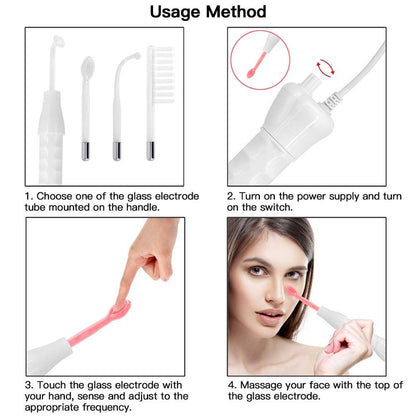 Usage Method

1. Choose one of the glass electrode tube mounted on the handle.

2. Turn on the power supply and turn on the switch.

3. Touch the glass electrode with your hand, sense and adjust to the appropriate frequency.

4. Massage your face with the top of the glass electrode.